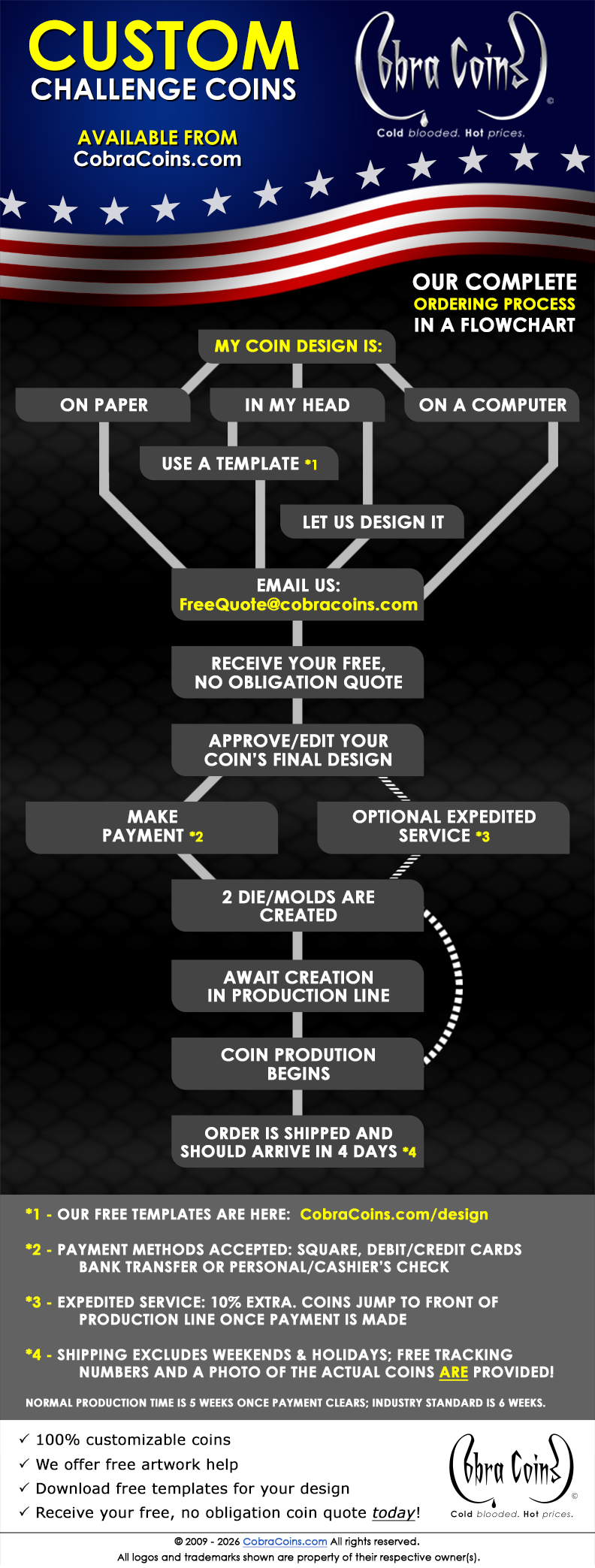 CUSTOM
CHALLENGE COINS

AVAILABLE FROM
CobraCoins.com

Cobra Coins ©
Cold blooded. Hot prices.

OUR COMPLETE
ORDERING PROCESS
IN A FLOWCHART

MY COIN DESIGN IS:

ON PAPER

IN MY HEAD

ON A COMPUTER

USE A TEMPLATE *1

LET US DESIGN IT

EMAIL US:
FreeQuote@cobracoins.com

RECEIVE YOUR FREE, NO OBLIGATION QUOTE

APPROVE/EDIT YOUR COIN'S FINAL DESIGN

MAKE PAYMENT *2

OPTIONAL EXPEDITED SERVICE *3

2 DIE/MOLDS ARE CREATED

AWAIT CREATION IN PRODUCTION LINE

COIN PRODUTION BEGINS

ORDER IS SHIPPED AND SHOULD ARRIVE IN 4 DAYS *4

*1 - OUR FREE TEMPLATES ARE HERE: CobraCoins.com/design

*2 - PAYMENT METHODS ACCEPTED: SQUARE, DEBIT/CREDIT CARDS BANK TRANSFER OR PERSONAL/CASHIER'S CHECK

*3 - EXPEDITED SERVICE: 10% EXTRA. COINS JUMP TO FRONT OF PRODUCTION LINE ONCE PAYMENT IS MADE

*4 - SHIPPING EXCLUDES WEEKENDS & HOLIDAYS; FREE TRACKING NUMBERS AND A PHOTO OF THE ACTUAL COINS ARE PROVIDED!

NORMAL PRODUCTION TIME IS 5 WEEKS ONCE PAYMENT CLEARS; INDUSTRY STANDARD IS 6 WEEKS.

✓ 100% customizable coins
✓ We offer free artwork help
✓ Download free templates for your design
✓ Receive your free, no obligation coin quote today!

Cobra Coins ©
Cold blooded. Hot prices.

© 2009 - 2026 CobraCoins.com All rights reserved.
All logos and trademarks shown are property of their respective owner(s).